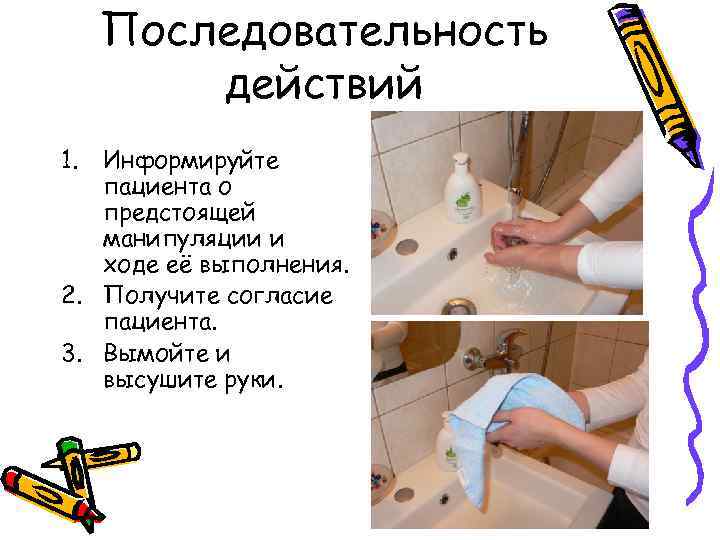 Последовательность действий

1. Информируйте пациента о предстоящей манипуляции и ходе её выполнения.
2. Получите согласие пациента.
3. Вымойте и высушите руки.