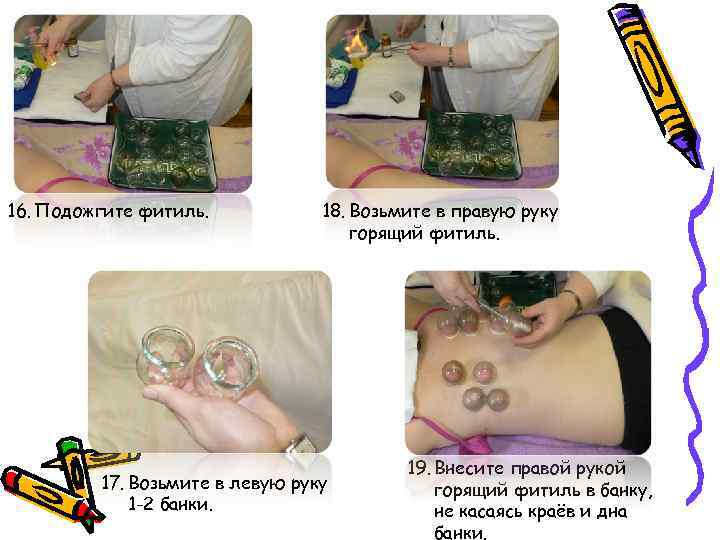 16. Подожгите фитиль.

18. Возьмите в правую руку горящий фитиль.

17. Возьмите в левую руку 1-2 банки.

19. Внесите правой рукой горящий фитиль в банку, не касаясь краёв и дна банки.