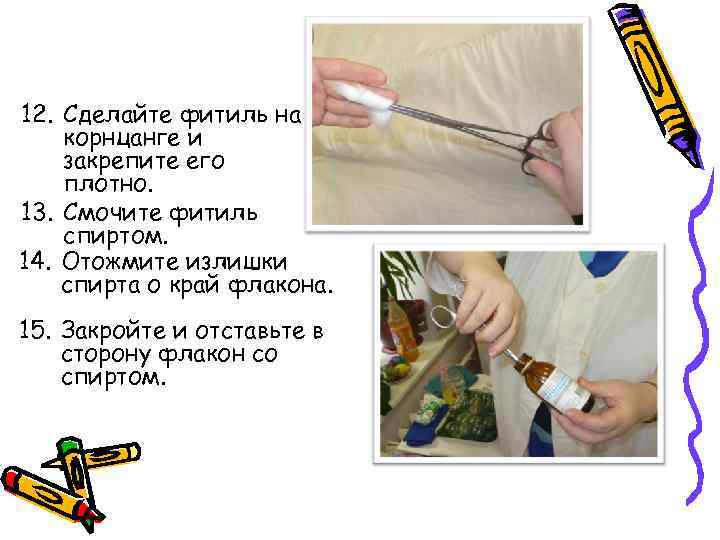 12. Сделайте фитиль на корнцанге и закрепите его плотно.

13. Смочите фитиль спиртом.

14. Отожмите излишки спирта о край флакона.

15. Закройте и отставьте в сторону флакон со спиртом.