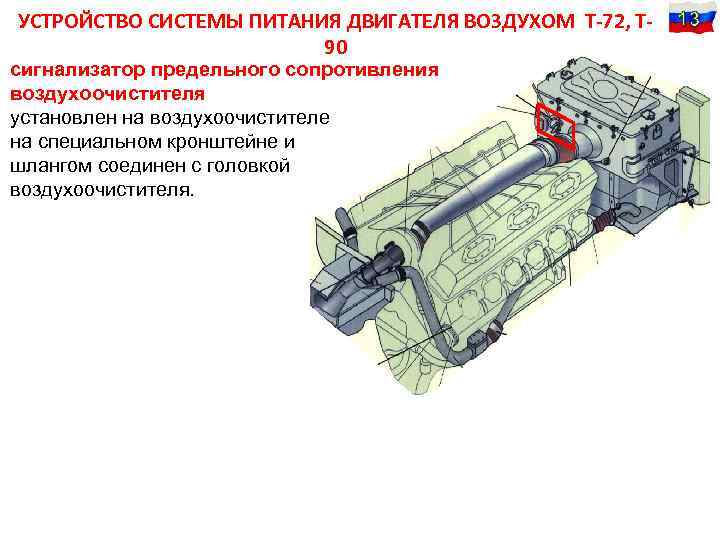 УСТРОЙСТВО СИСТЕМЫ ПИТАНИЯ ДВИГАТЕЛЯ ВОЗДУХОМ Т-72, Т-90

13

сигнализатор предельного сопротивления воздухоочистителя

установлен на воздухоочистителе на специальном кронштейне и шлангом соединен с головкой воздухоочистителя.