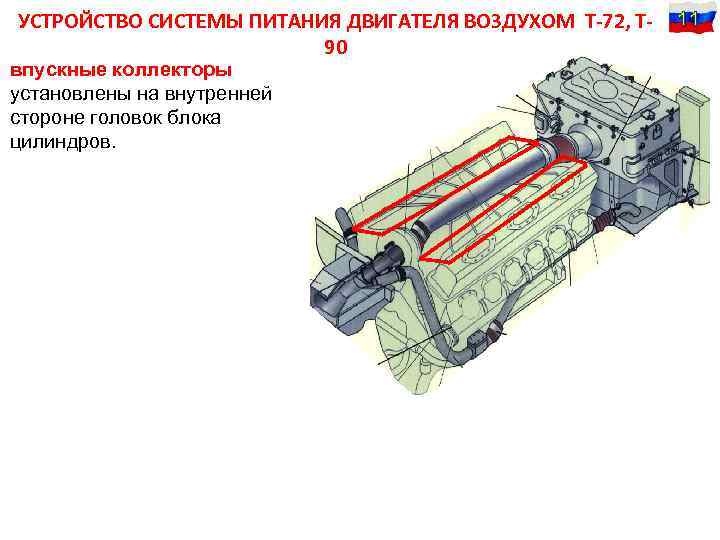 УСТРОЙСТВО СИСТЕМЫ ПИТАНИЯ ДВИГАТЕЛЯ ВОЗДУХОМ Т-72, Т-90

11

впускные коллекторы установлены на внутренней стороне головок блока цилиндров.