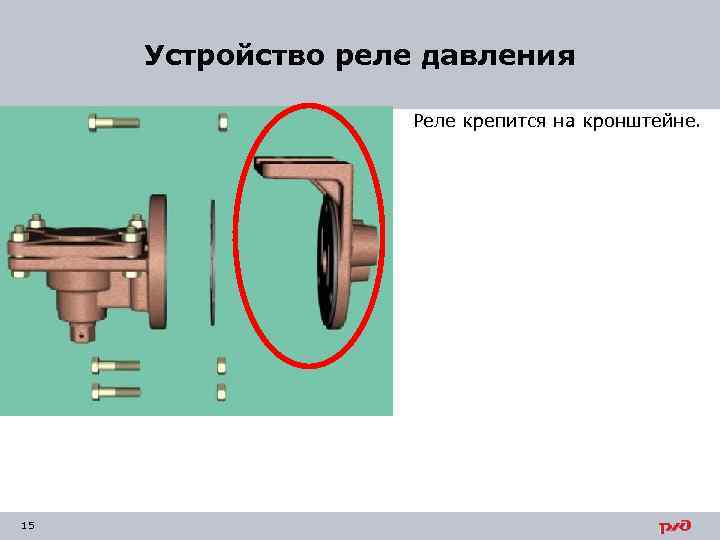 Устройство реле давления

Реле крепится на кронштейне.

15

РЖД