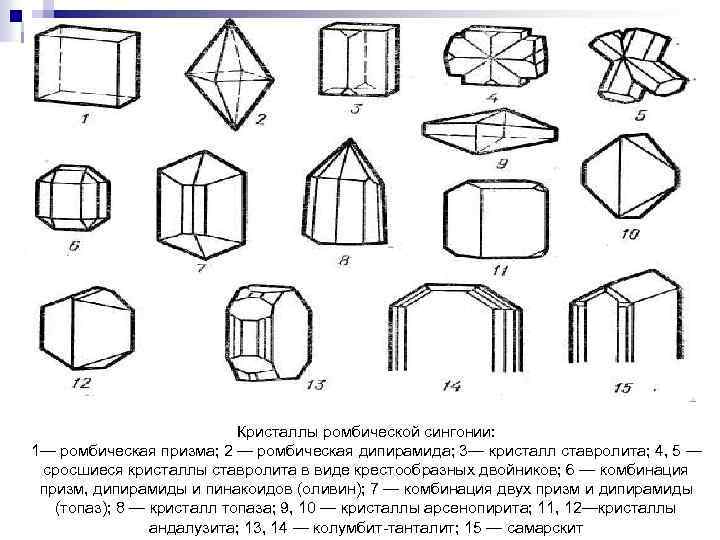 1
2
3
4
5
9
6
7
8
11
10
12
13
14
15

Кристаллы ромбической сингонии:
1— ромбическая призма; 2 — ромбическая дипирамида; 3— кристалл ставролита; 4, 5 — сросшиеся кристаллы ставролита в виде крестообразных двойников; 6 — комбинация призм, дипирамиды и пинакоидов (оливин); 7 — комбинация двух призм и дипирамиды (топаз); 8 — кристалл топаза; 9, 10 — кристаллы арсенопирита; 11, 12—кристаллы андалузита; 13, 14 — колумбит-танталит; 15 — самарскит