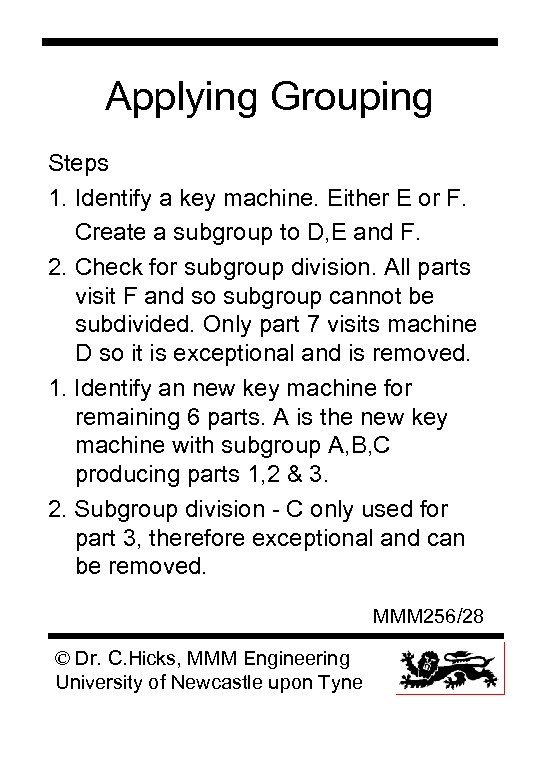 Applying Grouping

Steps

1. Identify a key machine. Either E or F. Create a subgroup to D,E and F.

2. Check for subgroup division. All parts visit F and so subgroup cannot be subdivided. Only part 7 visits machine D so it is exceptional and is removed.

1. Identify an new key machine for remaining 6 parts. A is the new key machine with subgroup A,B,C producing parts 1,2 & 3.

2. Subgroup division - C only used for part 3, therefore exceptional and can be removed.

MMM256/28

© Dr. C.Hicks, MMM Engineering
University of Newcastle upon Tyne