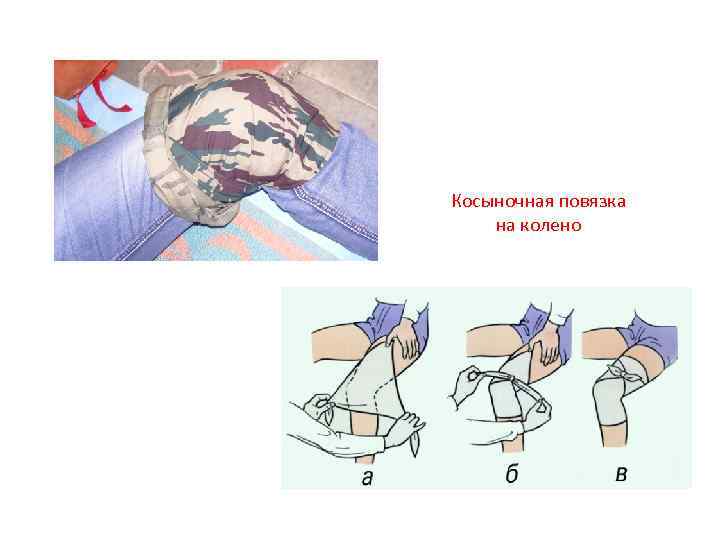 Косыночная повязка на колено

а

б

в