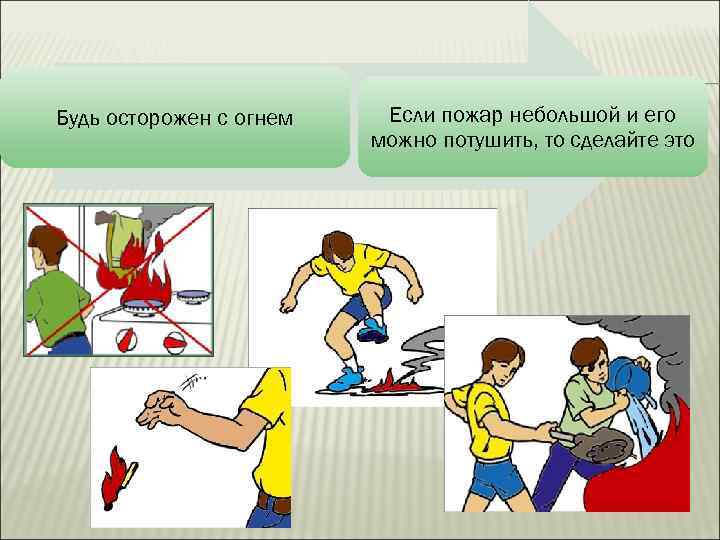 Будь осторожен с огнем

Если пожар небольшой и его можно потушить, то сделайте это