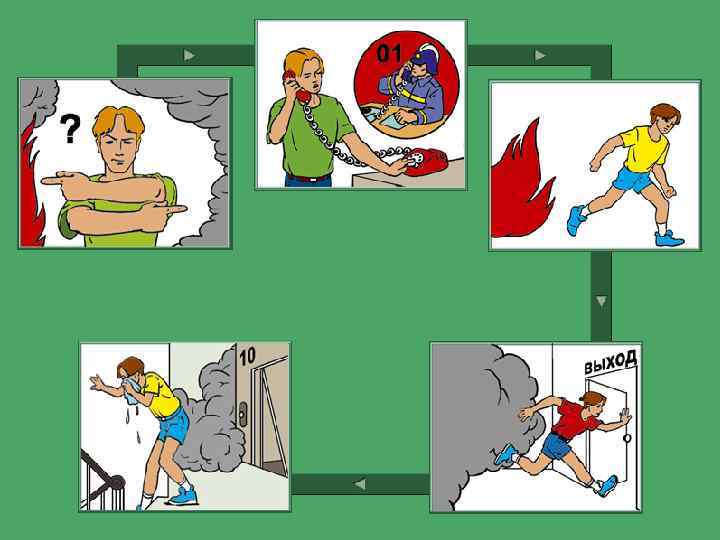 ?

01

ВЫХОД

10