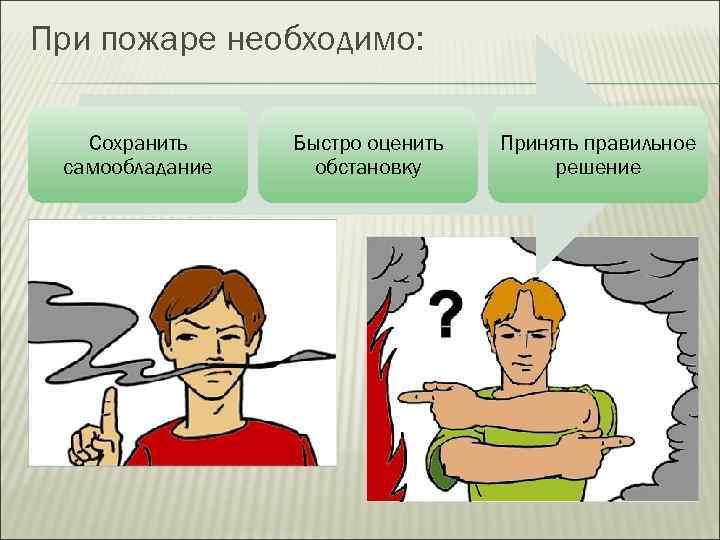 При пожаре необходимо:

Сохранить самообладание

Быстро оценить обстановку

Принять правильное решение

?