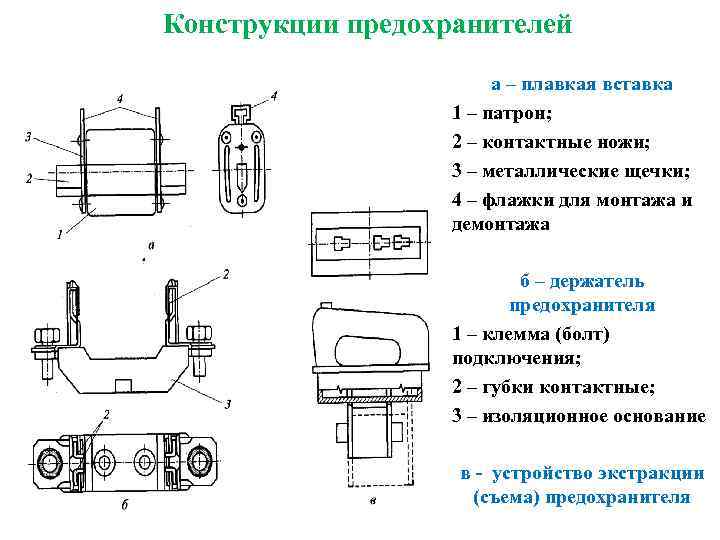 Конструкции предохранителей

4
3
2
1
4
а

2
3
2
б
в

а – плавкая вставка
1 – патрон;
2 – контактные ножи;
3 – металлические щечки;
4 – флажки для монтажа и демонтажа

б – держатель предохранителя
1 – клемма (болт) подключения;
2 – губки контактные;
3 – изоляционное основание

в - устройство экстракции (съема) предохранителя