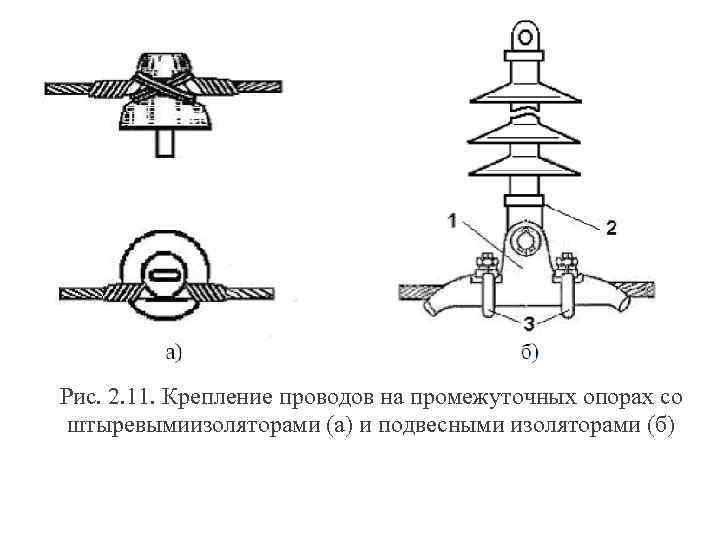 1

2

3

а)

б)

Рис. 2.11. Крепление проводов на промежуточных опорах со штыревымиизоляторами (а) и подвесными изоляторами (б)