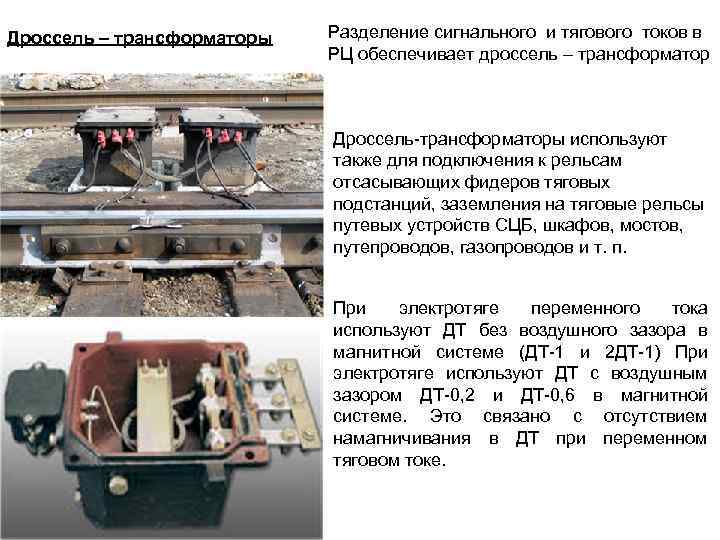 Дроссель – трансформаторы

Разделение сигнального и тягового токов в РЦ обеспечивает дроссель – трансформатор

Дроссель-трансформаторы используют также для подключения к рельсам отсасывающих фидеров тяговых подстанций, заземления на тяговые рельсы путевых устройств СЦБ, шкафов, мостов, путепроводов, газопроводов и т. п.

При электротяге переменного тока используют ДТ без воздушного зазора в магнитной системе (ДТ-1 и 2ДТ-1) При электротяге используют ДТ с воздушным зазором ДТ-0,2 и ДТ-0,6 в магнитной системе. Это связано с отсутствием намагничивания в ДТ при переменном тяговом токе.