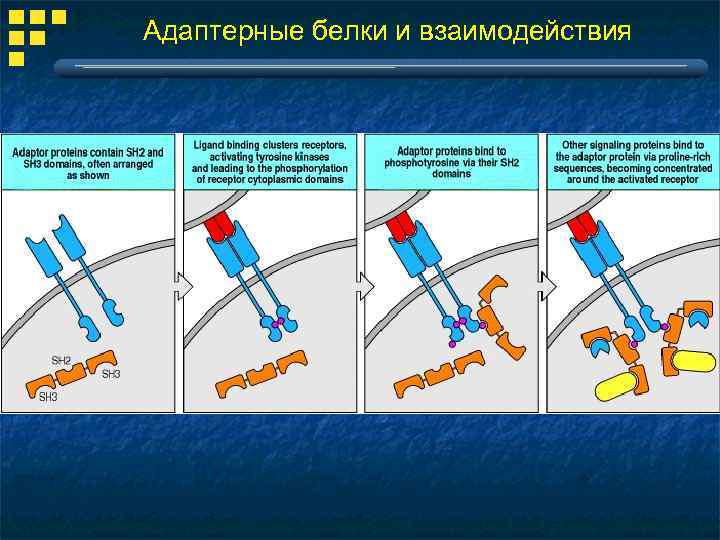 Адаптерные белки и взаимодействия

Adaptor proteins contain SH2 and SH3 domains, often arranged as shown

SH2
SH3
SH3

Ligand binding clusters receptors, activating tyrosine kinases and leading to the phosphorylation of receptor cytoplasmic domains

Adaptor proteins bind to phosphotyrosine via their SH2 domains

Other signaling proteins bind to the adaptor protein via proline-rich sequences, becoming concentrated around the activated receptor