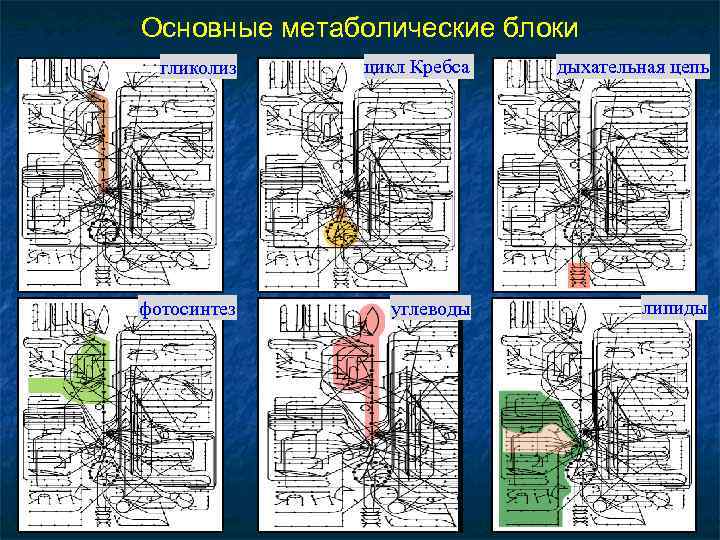 Основные метаболические блоки

гликолиз

цикл Кребса

дыхательная цепь

фотосинтез

углеводы

липиды