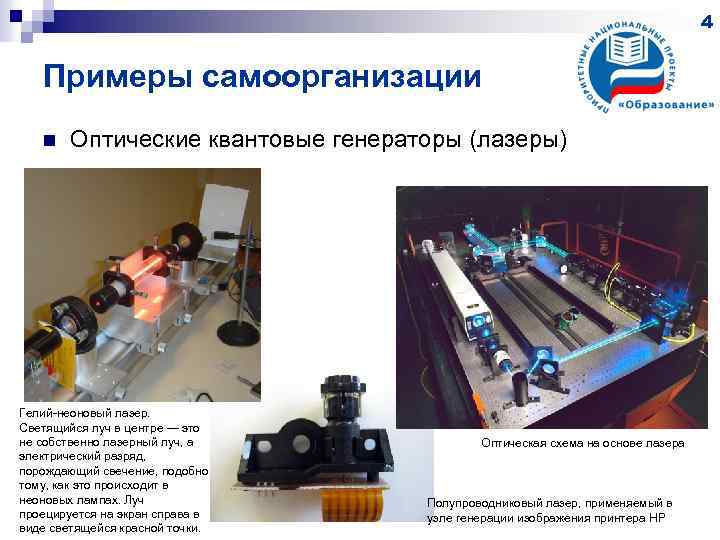 4

ПРИОРИТЕТНЫЕ НАЦИОНАЛЬНЫЕ ПРОЕКТЫ «Образование»

Примеры самоорганизации

Оптические квантовые генераторы (лазеры)

Гелий-неоновый лазер. Светящийся луч в центре — это не собственно лазерный луч, а электрический разряд, порождающий свечение, подобно тому, как это происходит в неоновых лампах. Луч проецируется на экран справа в виде светящейся красной точки.

Оптическая схема на основе лазера

Полупроводниковый лазер, применяемый в узле генерации изображения принтера HP