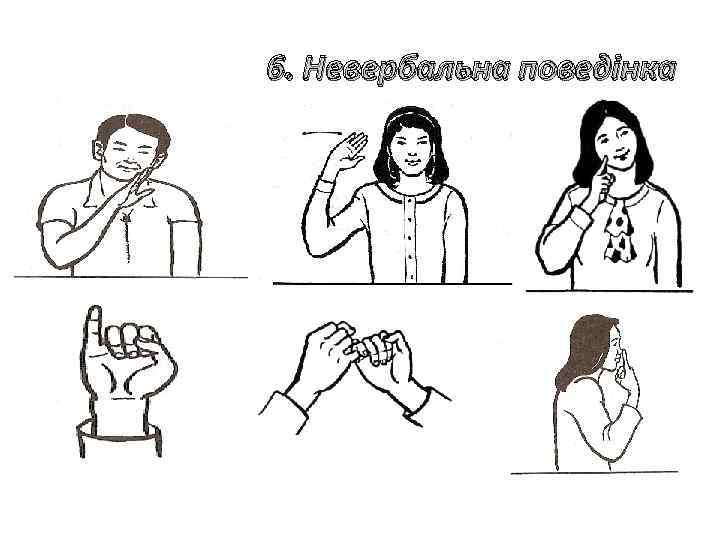 6. Невербальна поведінка