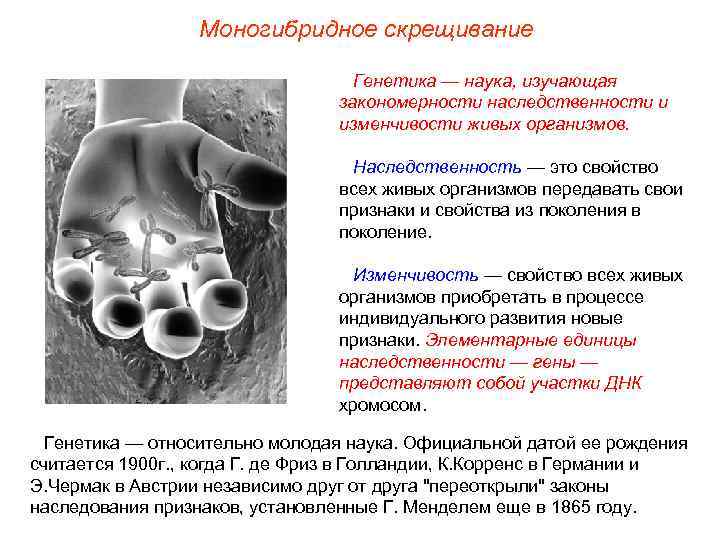 Моногибридное скрещивание

Генетика — наука, изучающая закономерности наследственности и изменчивости живых организмов.

Наследственность — это свойство всех живых организмов передавать свои признаки и свойства из поколения в поколение.

Изменчивость — свойство всех живых организмов приобретать в процессе индивидуального развития новые признаки. Элементарные единицы наследственности — гены — представляют собой участки ДНК хромосом.

Генетика — относительно молодая наука. Официальной датой ее рождения считается 1900г., когда Г. де Фриз в Голландии, К.Корренс в Германии и Э.Чермак в Австрии независимо друг от друга "переоткрыли" законы наследования признаков, установленные Г. Менделем еще в 1865 году.