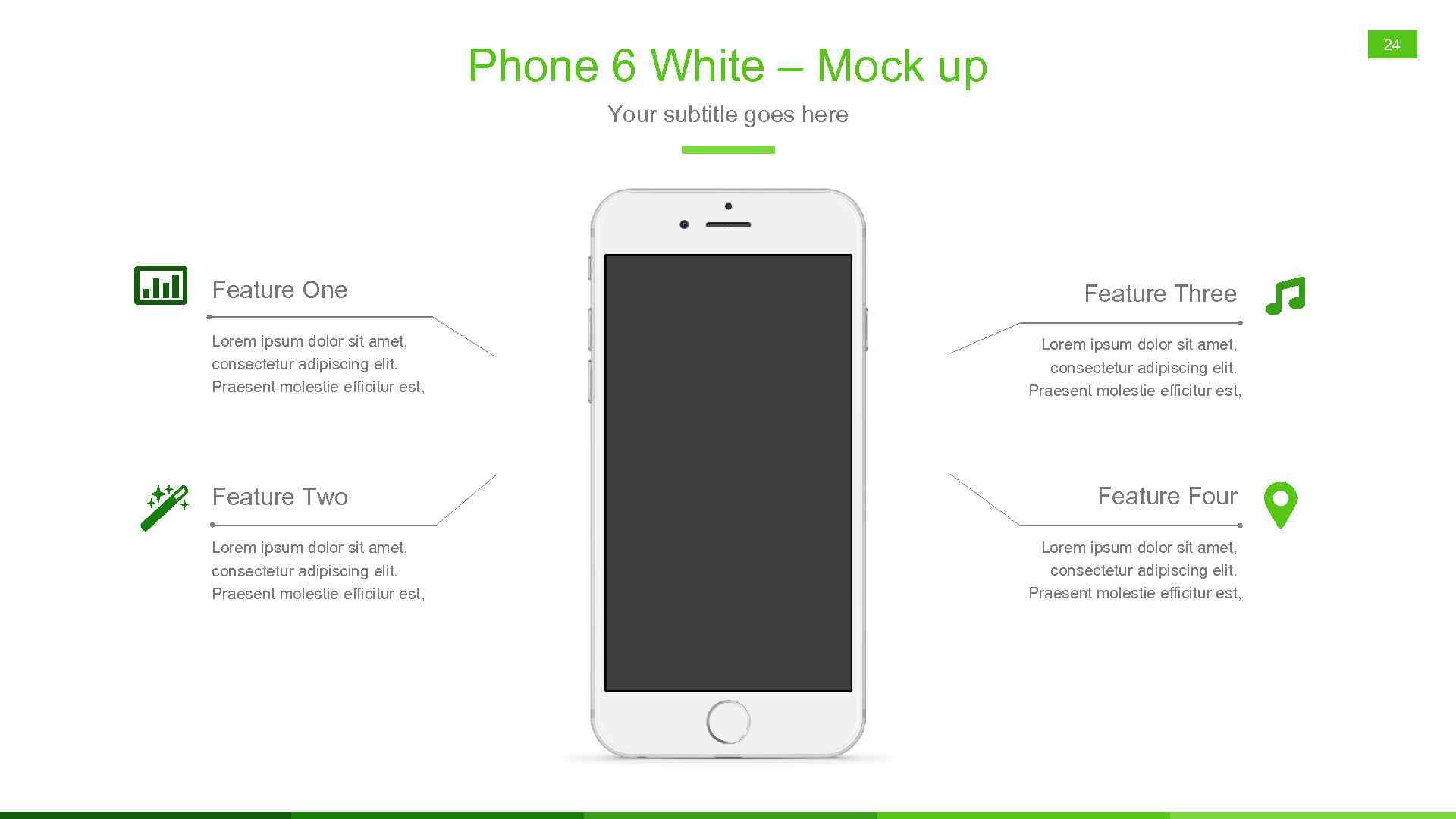 24

Phone 6 White – Mock up

Your subtitle goes here

Feature One

Lorem ipsum dolor sit amet, consectetur adipiscing elit. Praesent molestie efficitur est,

Feature Two

Lorem ipsum dolor sit amet, consectetur adipiscing elit. Praesent molestie efficitur est,

Feature Three

Lorem ipsum dolor sit amet, consectetur adipiscing elit. Praesent molestie efficitur est,

Feature Four

Lorem ipsum dolor sit amet, consectetur adipiscing elit. Praesent molestie efficitur est,