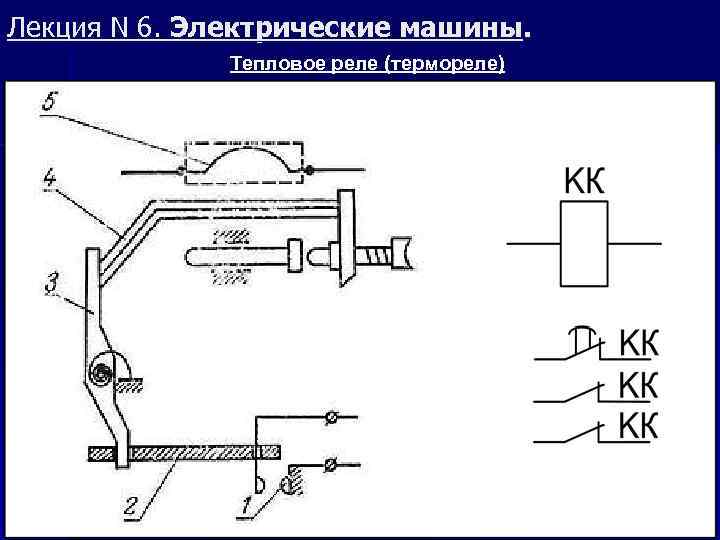 Лекция N 6. Электрические машины.

Тепловое реле (термореле)

5

4

3

2

1

КК

КК

КК

КК