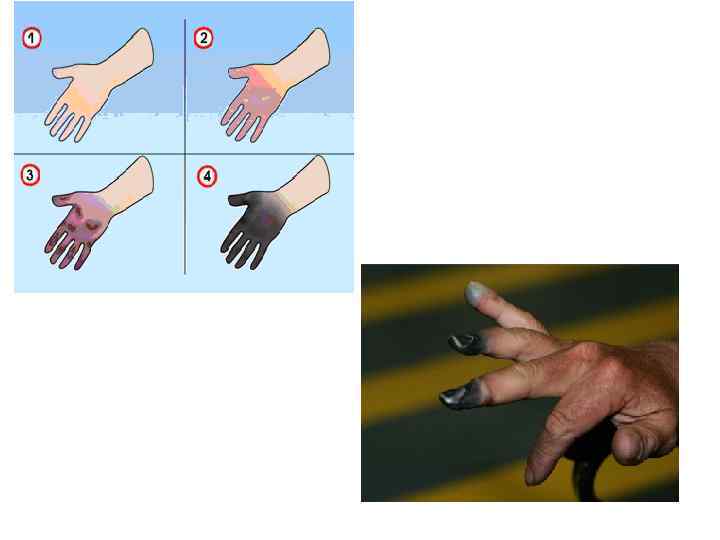 1

2

3

4