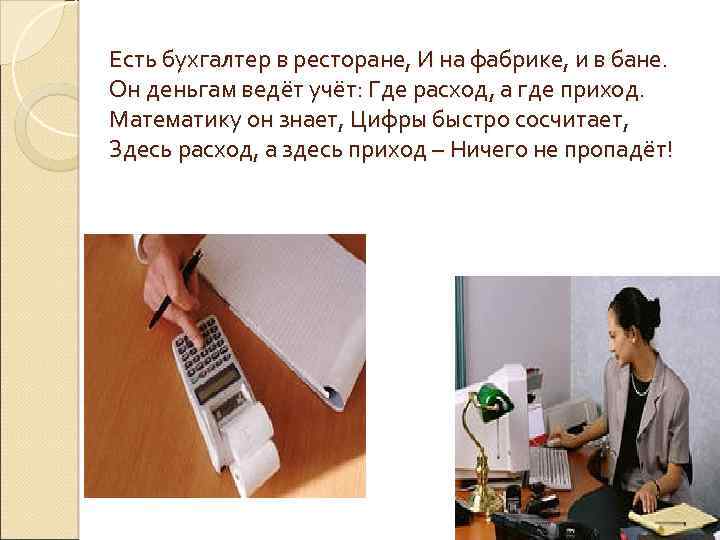 Есть бухгалтер в ресторане, И на фабрике, и в бане.
Он деньгам ведёт учёт: Где расход, а где приход.
Математику он знает, Цифры быстро сосчитает,
Здесь расход, а здесь приход – Ничего не пропадёт!