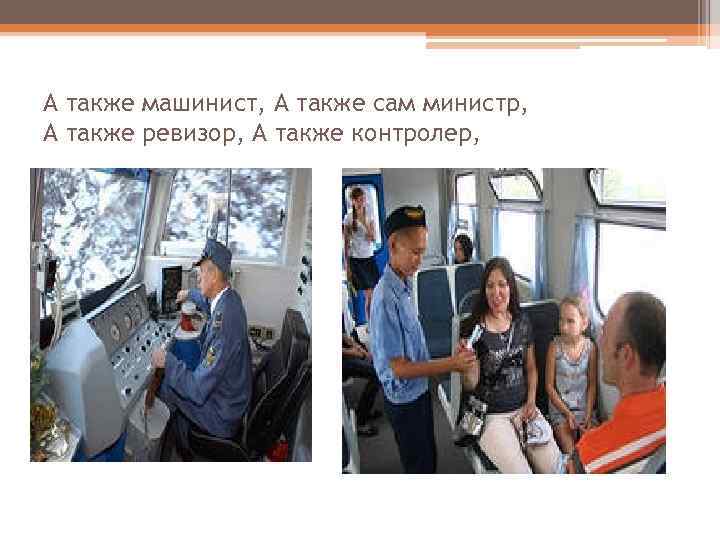 А также машинист, А также сам министр,
А также ревизор, А также контролер,