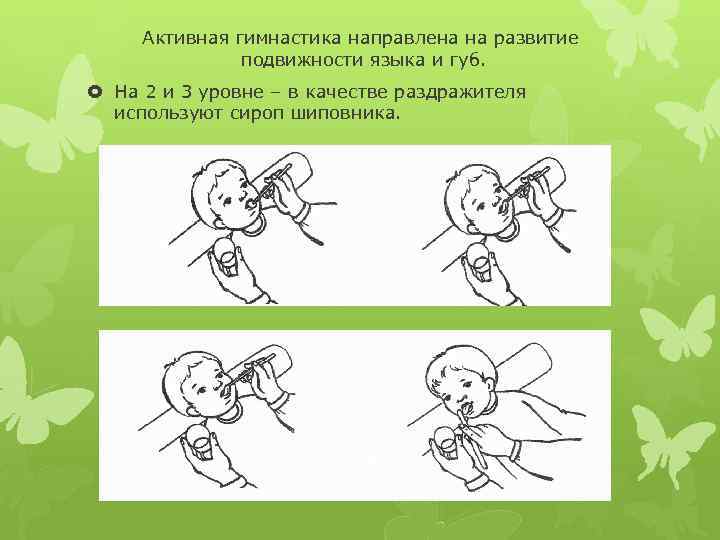 Активная гимнастика направлена на развитие подвижности языка и губ.

На 2 и 3 уровне – в качестве раздражителя используют сироп шиповника.