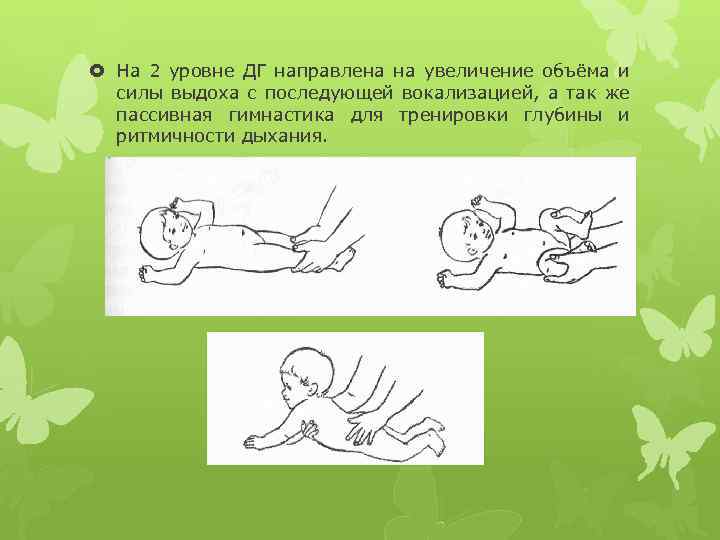 На 2 уровне ДГ направлена на увеличение объёма и силы выдоха с последующей вокализацией, а так же пассивная гимнастика для тренировки глубины и ритмичности дыхания.