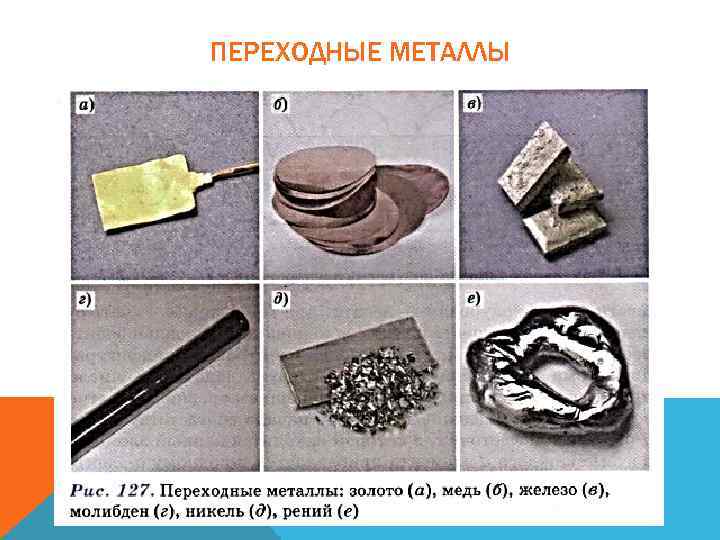 ПЕРЕХОДНЫЕ МЕТАЛЛЫ

а)

б)

в)

г)

д)

е)

Рис. 127. Переходные металлы: золото (а), медь (б), железо (в), молибден (г), никель (д), рений (е)