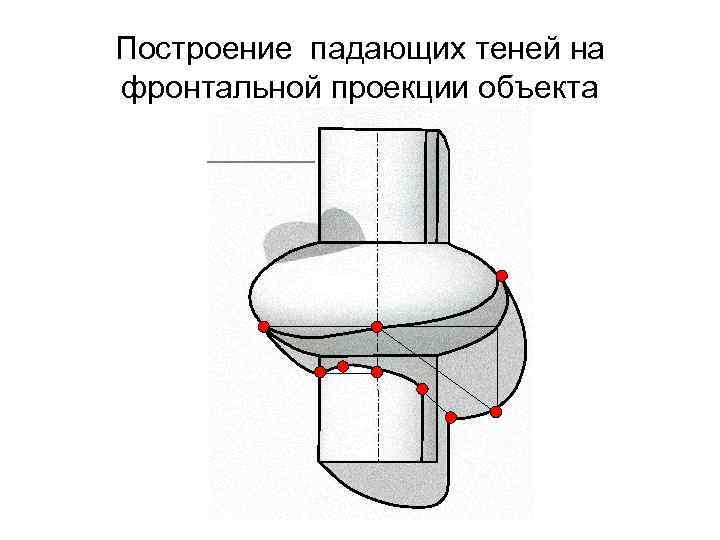 Построение падающих теней на фронтальной проекции объекта