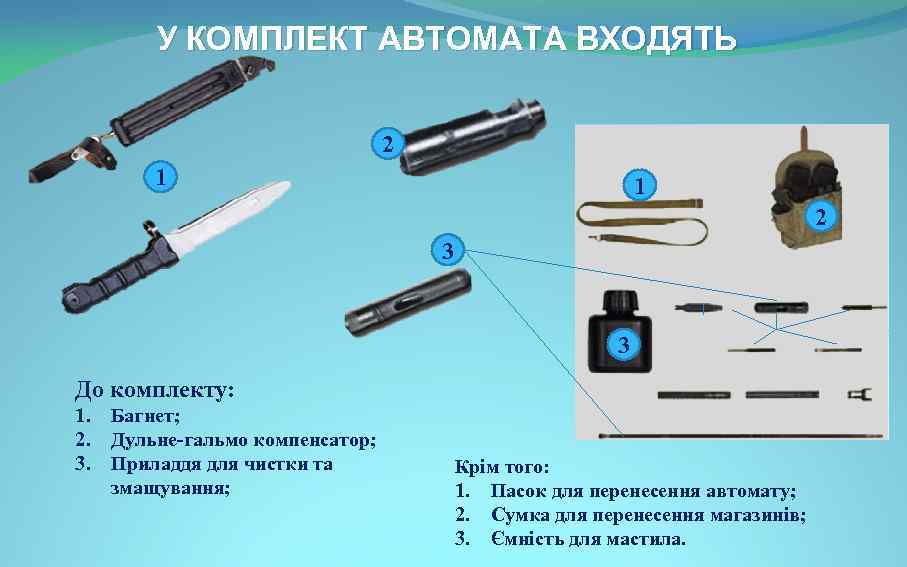 У КОМПЛЕКТ АВТОМАТА ВХОДЯТЬ

1

2

3

1

2

3

До комплекту:
1. Багнет;
2. Дульне-гальмо компенсатор;
3. Приладдя для чистки та змащування;

Крім того:
1. Пасок для перенесення автомату;
2. Сумка для перенесення магазинів;
3. Ємність для мастила.