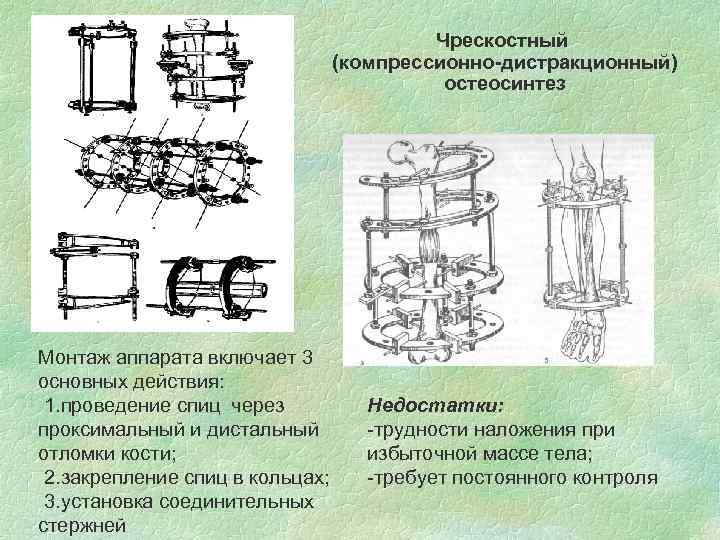 Чрескостный (компрессионно-дистракционный) остеосинтез

Монтаж аппарата включает 3 основных действия:
1.проведение спиц через проксимальный и дистальный отломки кости;
2.закрепление спиц в кольцах;
3.установка соединительных стержней

Недостатки:
-трудности наложения при избыточной массе тела;
-требует постоянного контроля