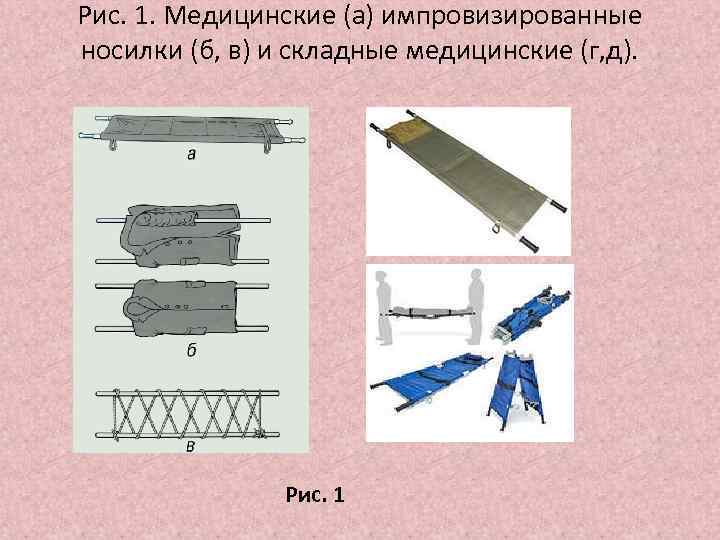 Рис. 1. Медицинские (а) импровизированные носилки (б, в) и складные медицинские (г,д).

а

б

в

Рис. 1