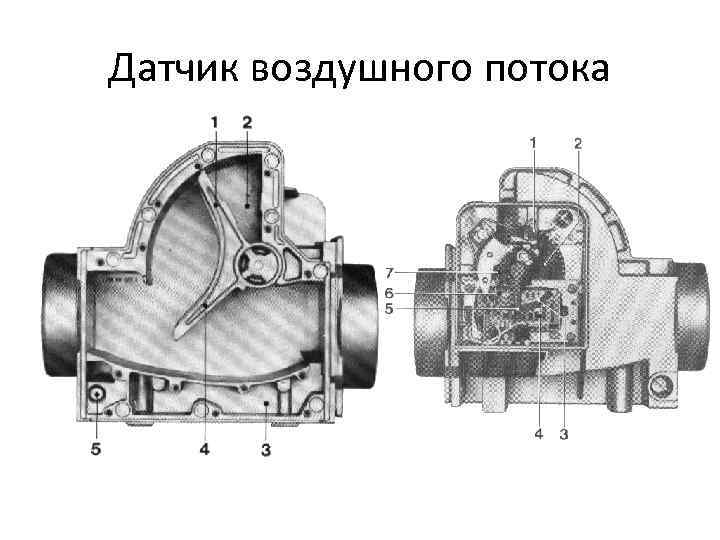 Датчик воздушного потока

1 2

5 4 3

1 2

7
6
5

4 3