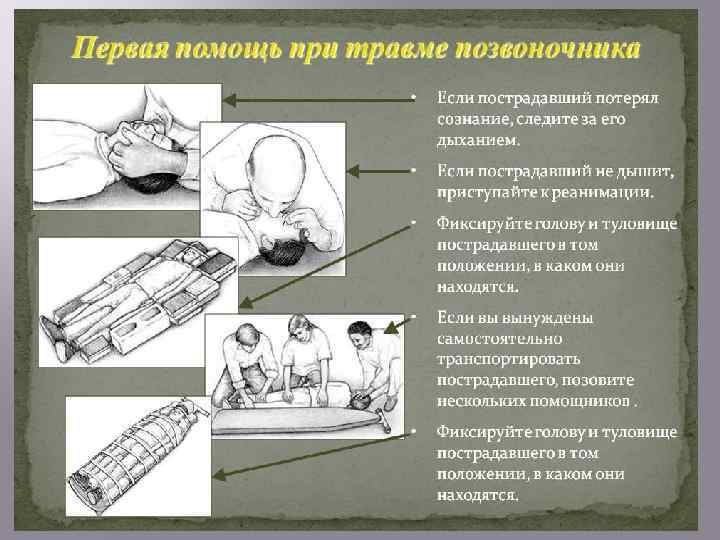 Первая помощь при травме позвоночника

• Если пострадавший потерял сознание, следите за его дыханием.

• Если пострадавший не дышит, приступайте к реанимации.

• Фиксируйте голову и туловище пострадавшего в том положении, в каком они находятся.

• Если вы вынуждены самостоятельно транспортировать пострадавшего, позовите нескольких помощников .

• Фиксируйте голову и туловище пострадавшего в том положении, в каком они находятся.