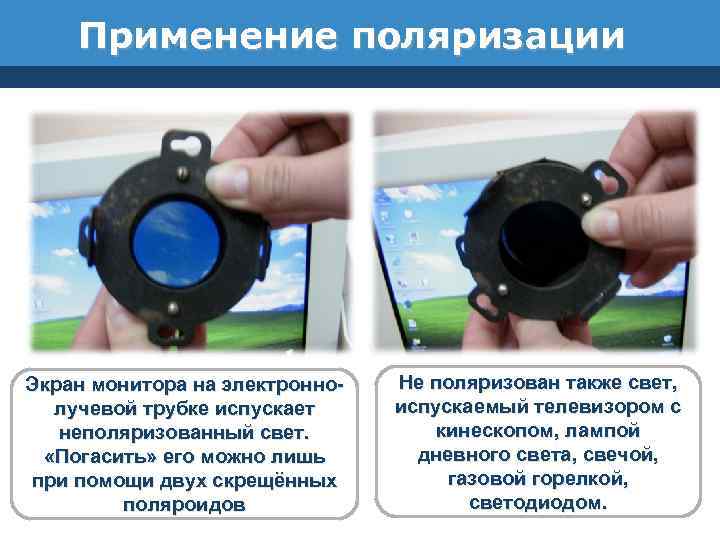 Применение поляризации

Экран монитора на электронно-лучевой трубке испускает неполяризованный свет. «Погасить» его можно лишь при помощи двух скрещённых поляроидов

Не поляризован также свет, испускаемый телевизором с кинескопом, лампой дневного света, свечой, газовой горелкой, светодиодом.