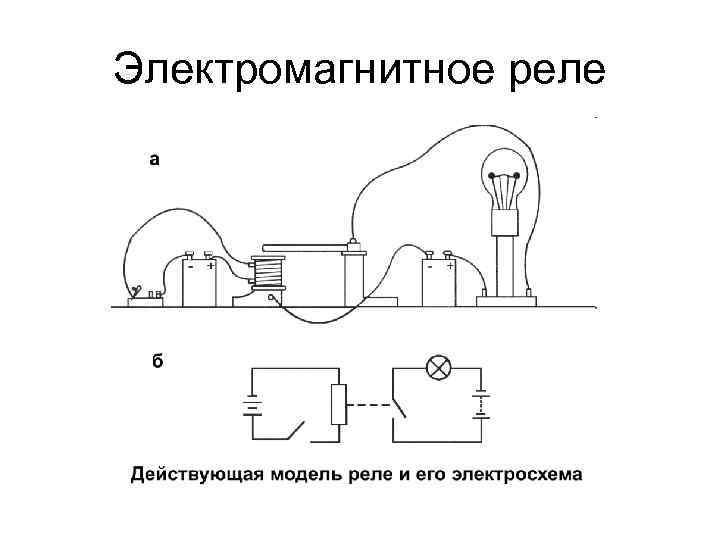 Электромагнитное реле

а

- +

- +

б

Действующая модель реле и его электросхема