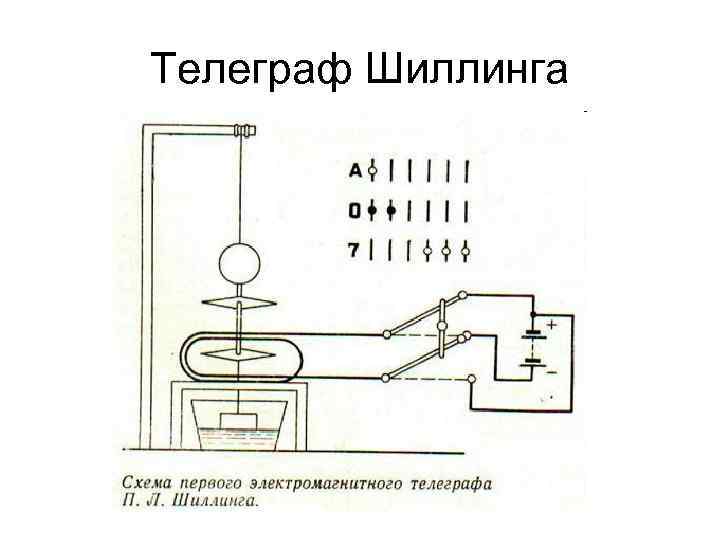 Телеграф Шиллинга

А

О

7

+

−

Схема первого электромагнитного телеграфа П. Л. Шиллинга.