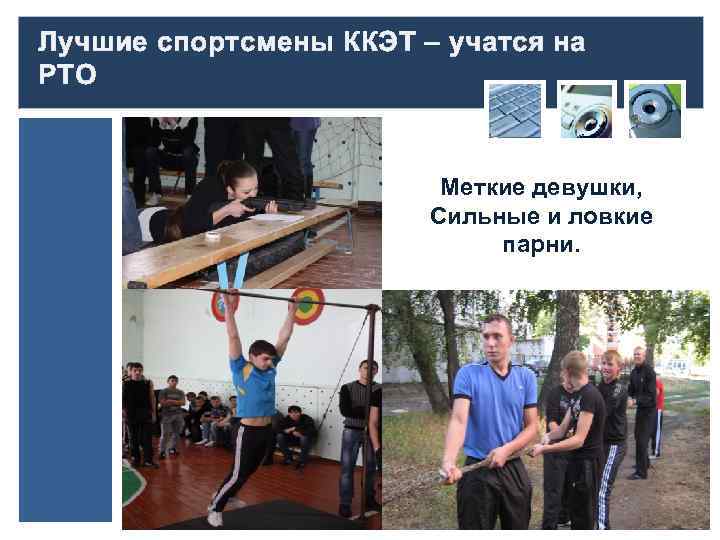 Лучшие спортсмены ККЭТ – учатся на РТО

Меткие девушки, Сильные и ловкие парни.