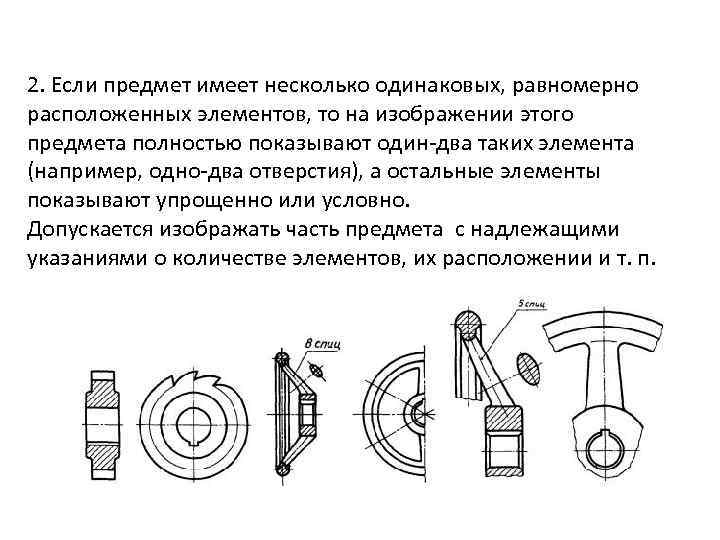 2. Если предмет имеет несколько одинаковых, равномерно расположенных элементов, то на изображении этого предмета полностью показывают один-два таких элемента (например, одно-два отверстия), а остальные элементы показывают упрощенно или условно.
Допускается изображать часть предмета с надлежащими указаниями о количестве элементов, их расположении и т. п.

8 спиц

5 спиц