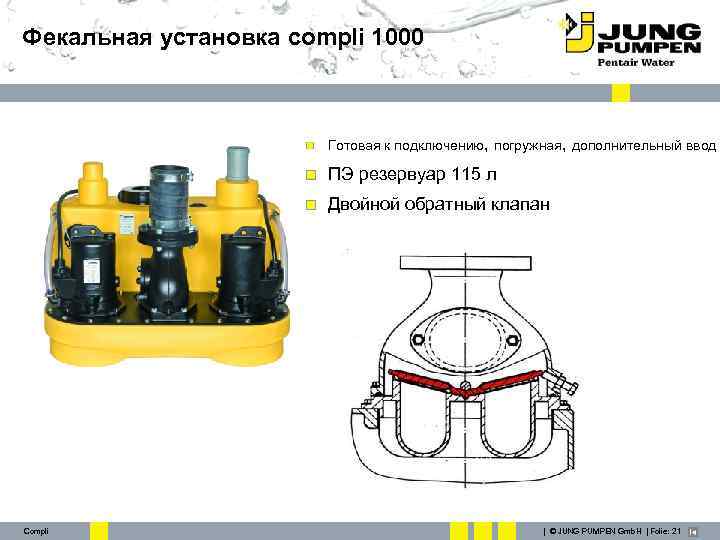 Фекальная установка compli 1000

JUNG PUMPEN
Pentair Water

Готовая к подключению, погружная, дополнительный ввод

ПЭ резервуар 115 л

Двойной обратный клапан

Compli

| © JUNG PUMPEN GmbH | Folie: 21