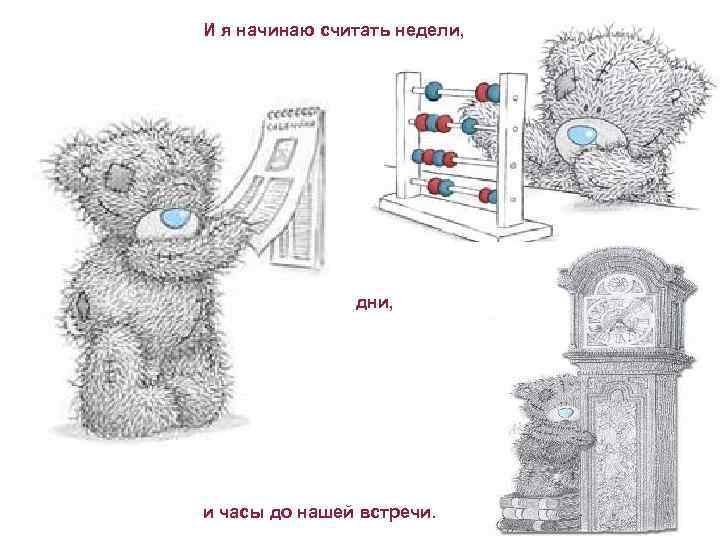 И я начинаю считать недели,

дни,

и часы до нашей встречи.