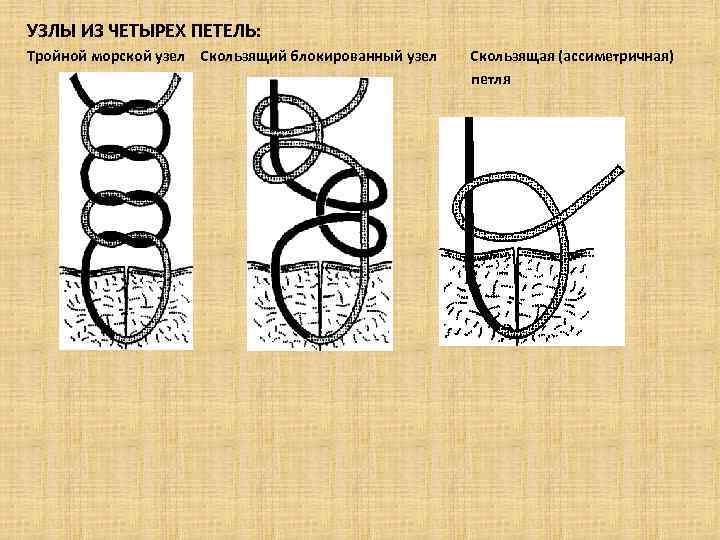 УЗЛЫ ИЗ ЧЕТЫРЕХ ПЕТЕЛЬ:

Тройной морской узел

Скользящий блокированный узел

Скользящая (ассиметричная) петля