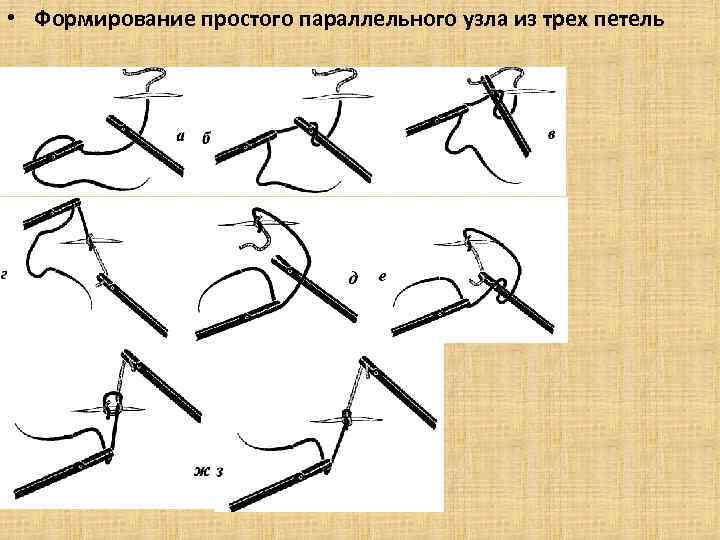 • Формирование простого параллельного узла из трех петель

а
б
в
г
д
е
ж з