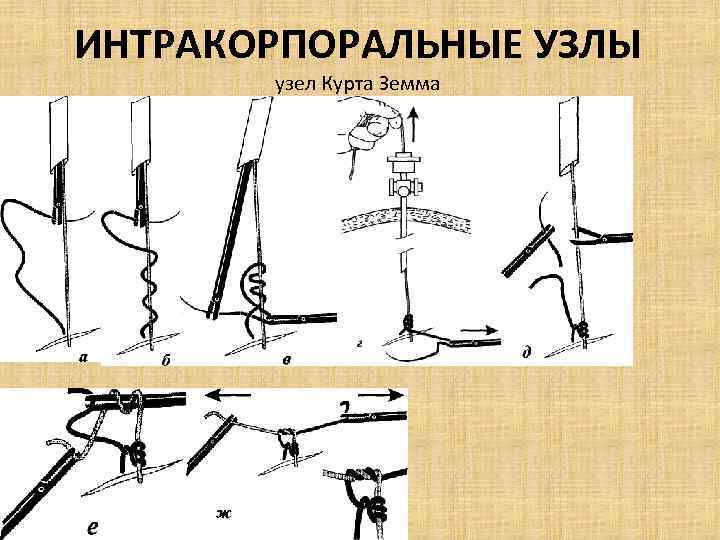 ИНТРАКОРПОРАЛЬНЫЕ УЗЛЫ

узел Курта Земма

а

б

в

г

д

е

ж