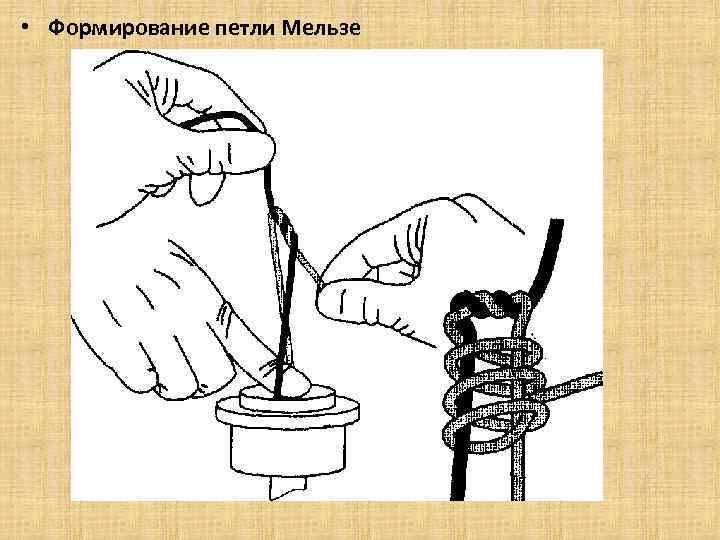 • Формирование петли Мельзе