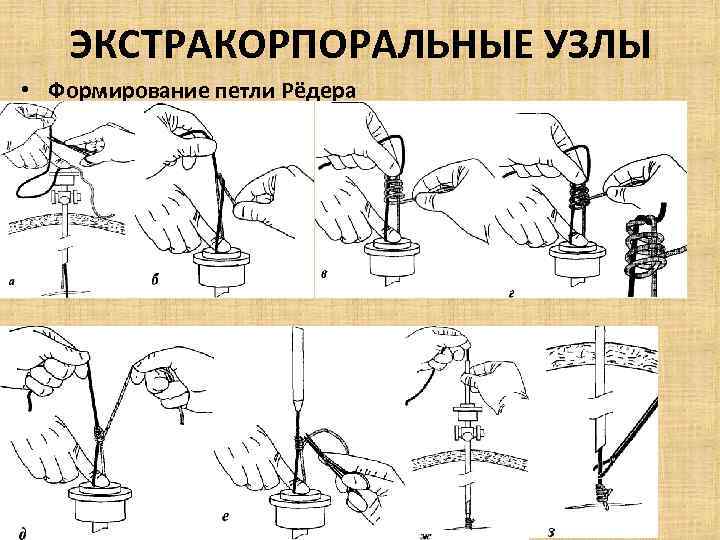 ЭКСТРАКОРПОРАЛЬНЫЕ УЗЛЫ

• Формирование петли Рёдера

а

б

в

г

д

е

ж

з