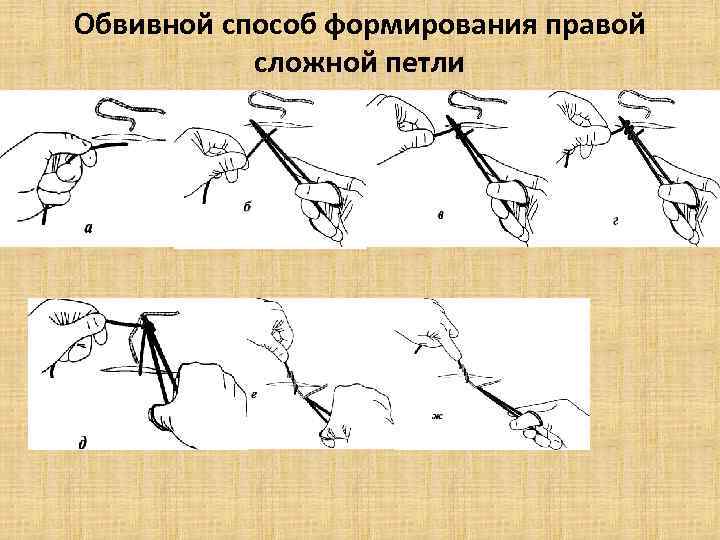 Обвивной способ формирования правой сложной петли

а

б

в

г

д

е

ж