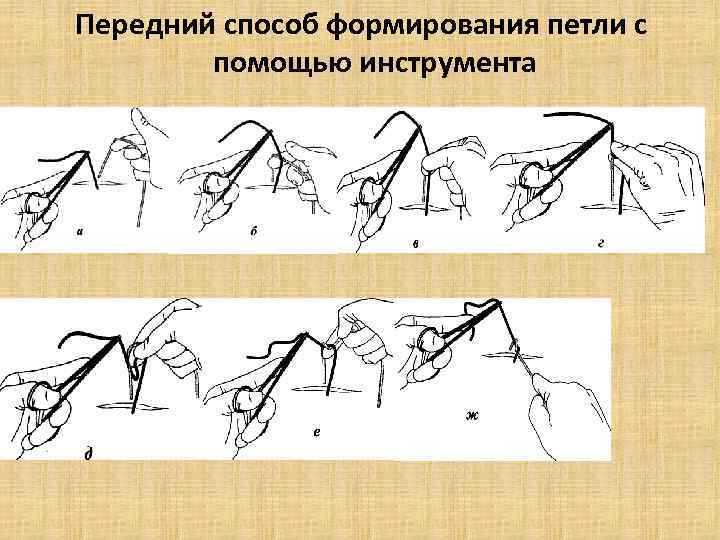 Передний способ формирования петли с помощью инструмента

а

б

в

г

д

е

ж