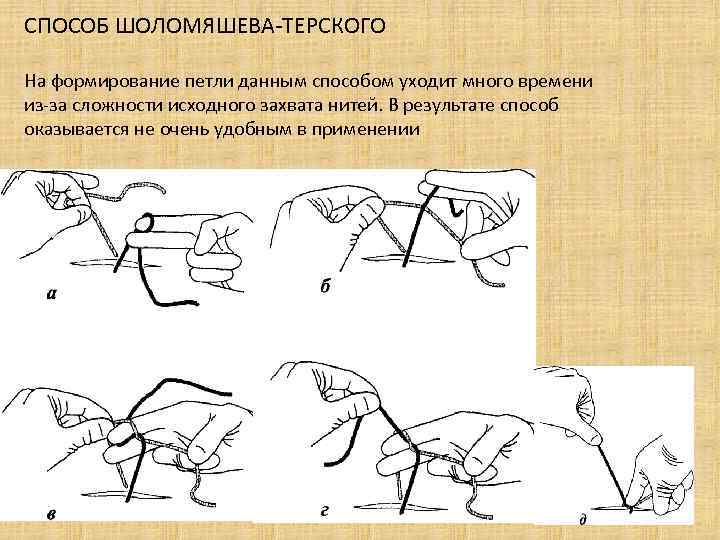 СПОСОБ ШОЛОМЯШЕВА-ТЕРСКОГО

На формирование петли данным способом уходит много времени из-за сложности исходного захвата нитей. В результате способ оказывается не очень удобным в применении

а

б

в

г

д