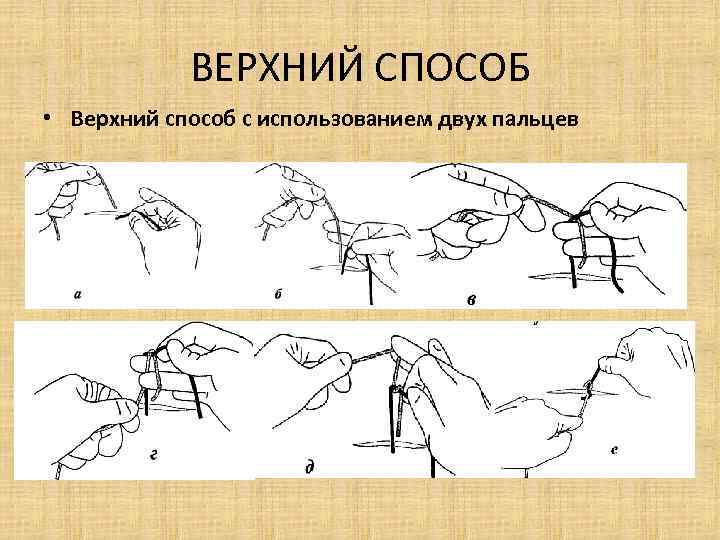 ВЕРХНИЙ СПОСОБ

• Верхний способ с использованием двух пальцев

а

б

в

г

д

е